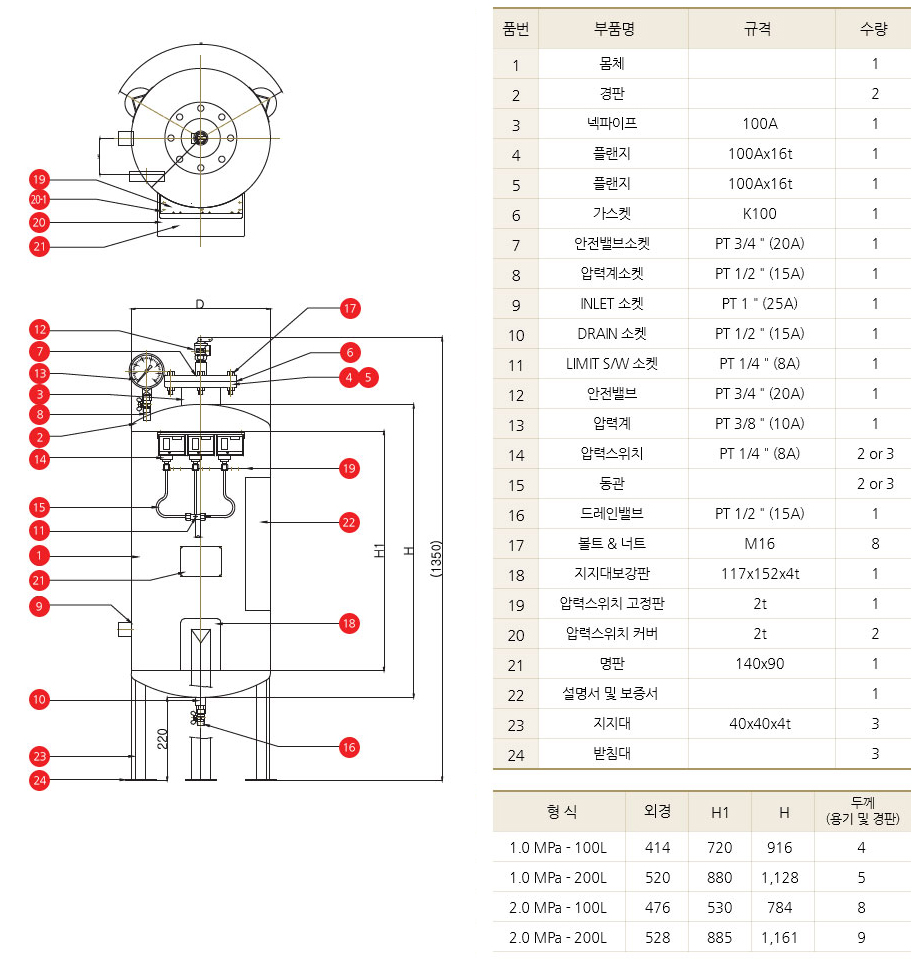 19
20-1
20
21

D
12
7
13
3
8
2
14
15
11
1
21
9
10
23
24
17
6
4
5
19
22
18
16
H1
H
(1350)
220

| 품번 | 부품명 | 규격 | 수량 |
|---|---|---|---|
| 1 | 몸체 | | 1 |
| 2 | 경판 | | 2 |
| 3 | 넥파이프 | 100A | 1 |
| 4 | 플랜지 | 100Ax16t | 1 |
| 5 | 플랜지 | 100Ax16t | 1 |
| 6 | 가스켓 | K100 | 1 |
| 7 | 안전밸브소켓 | PT 3/4 " (20A) | 1 |
| 8 | 압력계소켓 | PT 1/2 " (15A) | 1 |
| 9 | INLET 소켓 | PT 1 " (25A) | 1 |
| 10 | DRAIN 소켓 | PT 1/2 " (15A) | 1 |
| 11 | LIMIT S/W 소켓 | PT 1/4 " (8A) | 1 |
| 12 | 안전밸브 | PT 3/4 " (20A) | 1 |
| 13 | 압력계 | PT 3/8 " (10A) | 1 |
| 14 | 압력스위치 | PT 1/4 " (8A) | 2 or 3 |
| 15 | 동관 | | 2 or 3 |
| 16 | 드레인밸브 | PT 1/2 " (15A) | 1 |
| 17 | 볼트 & 너트 | M16 | 8 |
| 18 | 지지대보강판 | 117x152x4t | 1 |
| 19 | 압력스위치 고정판 | 2t | 1 |
| 20 | 압력스위치 커버 | 2t | 2 |
| 21 | 명판 | 140x90 | 1 |
| 22 | 설명서 및 보증서 | | 1 |
| 23 | 지지대 | 40x40x4t | 3 |
| 24 | 받침대 | | 3 |

| 형 식 | 외경 | H1 | H | 두께 (용기 및 경판) |
|---|---|---|---|---|
| 1.0 MPa - 100L | 414 | 720 | 916 | 4 |
| 1.0 MPa - 200L | 520 | 880 | 1,128 | 5 |
| 2.0 MPa - 100L | 476 | 530 | 784 | 8 |
| 2.0 MPa - 200L | 528 | 885 | 1,161 | 9 |