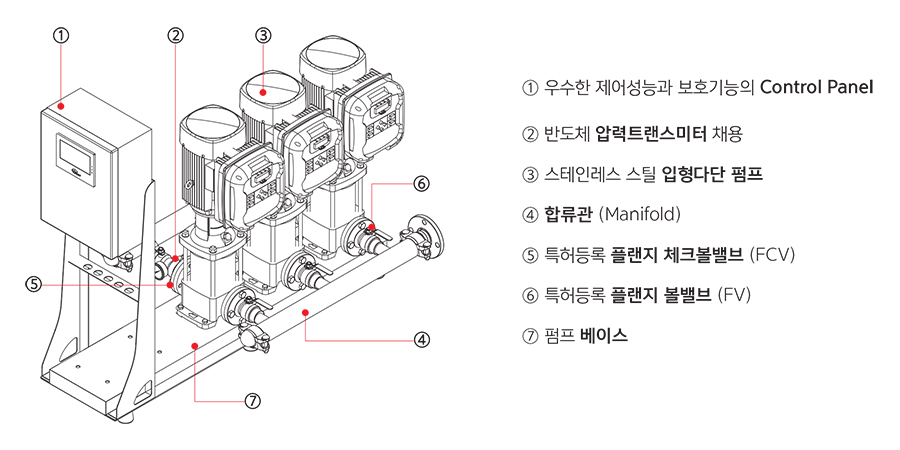 ①

②

③

⑥

⑤

④

⑦

① 우수한 제어성능과 보호기능의 Control Panel

② 반도체 압력트랜스미터 채용

③ 스테인레스 스틸 입형다단 펌프

④ 합류관 (Manifold)

⑤ 특허등록 플랜지 체크볼밸브 (FCV)

⑥ 특허등록 플랜지 볼밸브 (FV)

⑦ 펌프 베이스